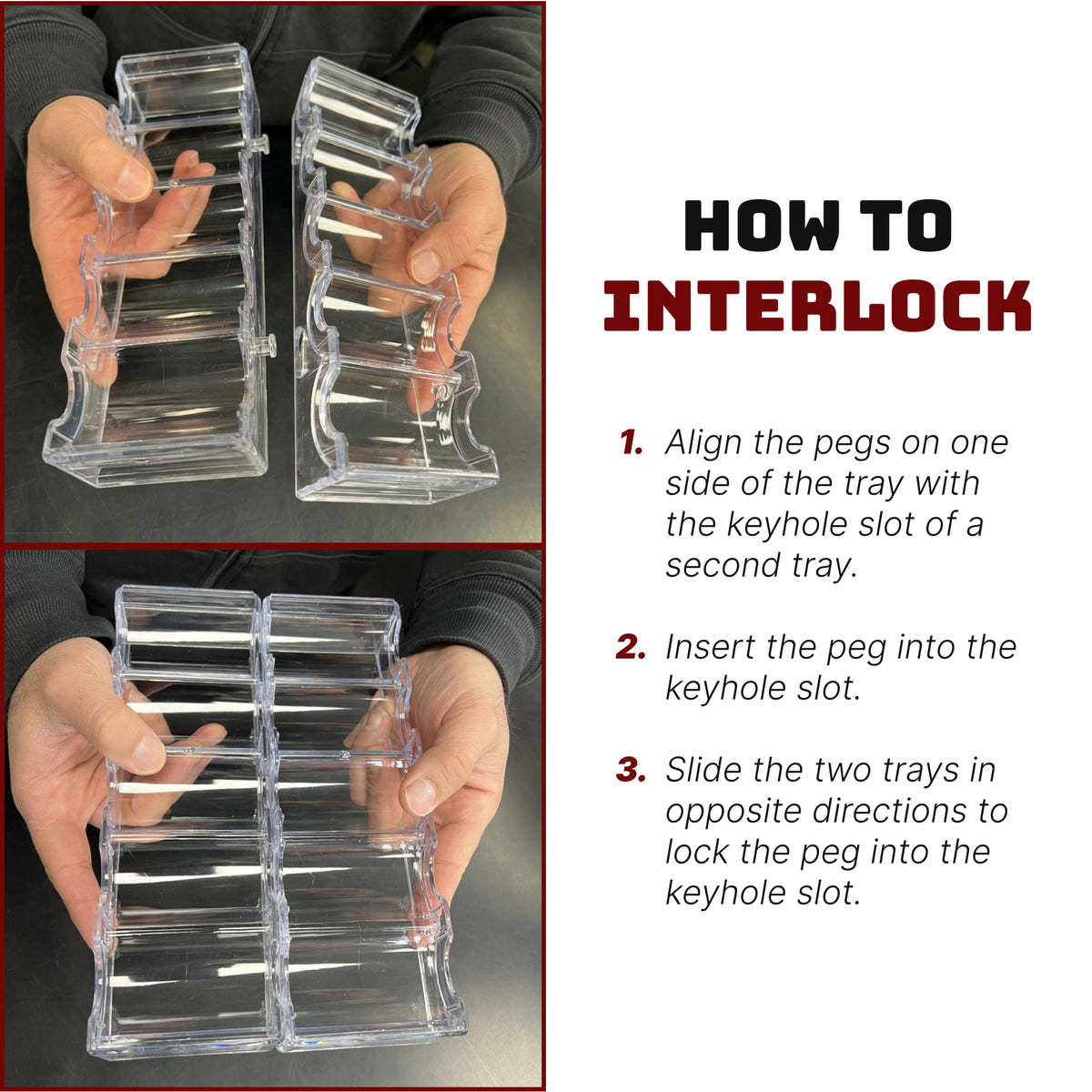 HOW TO
INTERLOCK

1. Align the pegs on one side of the tray with the keyhole slot of a second tray.

2. Insert the peg into the keyhole slot.

3. Slide the two trays in opposite directions to lock the peg into the keyhole slot.